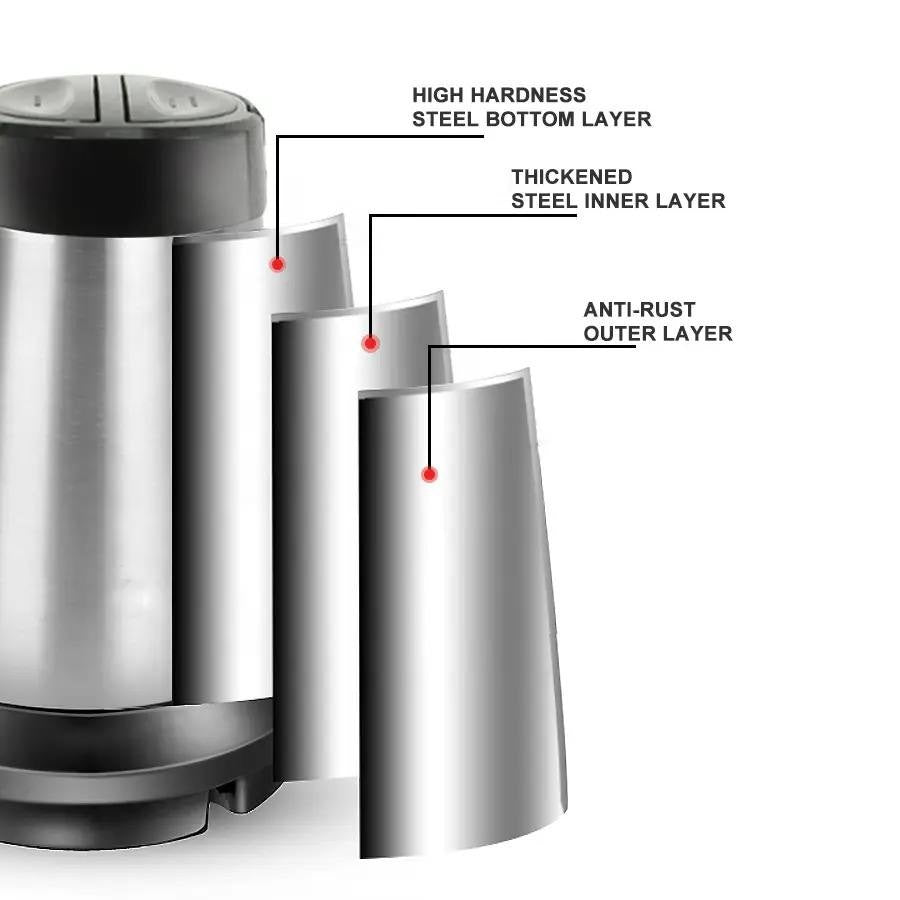 HIGH HARDNESS
STEEL BOTTOM LAYER

THICKENED
STEEL INNER LAYER

ANTI-RUST
OUTER LAYER