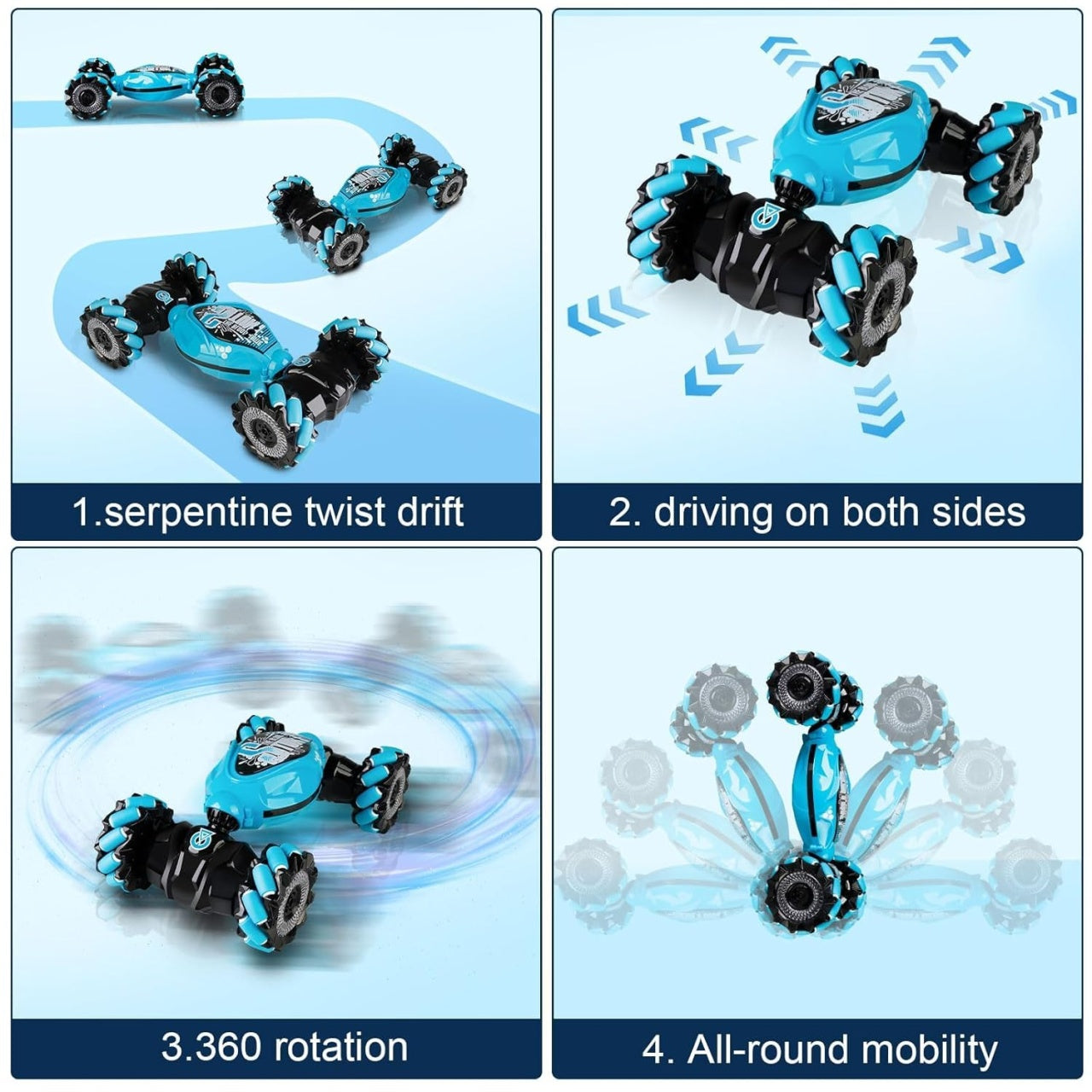 1.serpentine twist drift

2. driving on both sides

3.360 rotation

4. All-round mobility