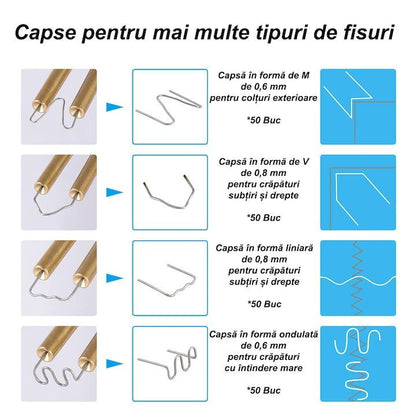 Capse pentru mai multe tipuri de fisuri

Capsă în formă de M
de 0,6 mm
pentru colțuri exterioare

*50 Buc

Capsă în formă de V
de 0,8 mm
pentru crăpături
subțiri și drepte

*50 Buc

Capsă în formă liniară
de 0,8 mm
pentru crăpături
subțiri și drepte

*50 Buc

Capsă în formă ondulată
de 0,6 mm
pentru crăpături
cu întindere mare

*50 Buc