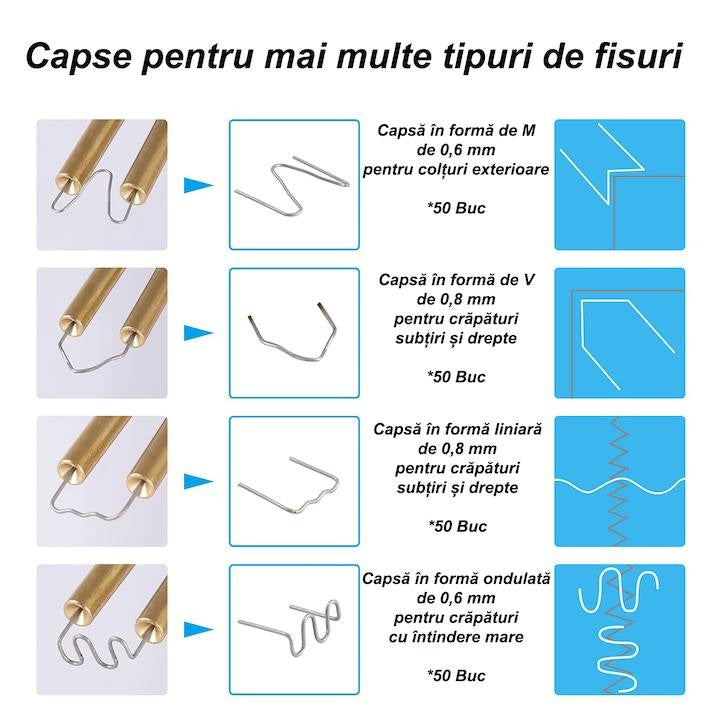 Capse pentru mai multe tipuri de fisuri

Capsă în formă de M
de 0,6 mm
pentru colțuri exterioare

*50 Buc

Capsă în formă de V
de 0,8 mm
pentru crăpături
subțiri și drepte

*50 Buc

Capsă în formă liniară
de 0,8 mm
pentru crăpături
subțiri și drepte

*50 Buc

Capsă în formă ondulată
de 0,6 mm
pentru crăpături
cu întindere mare

*50 Buc