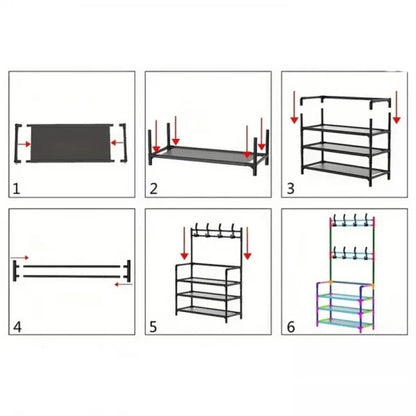 1

2

3

4

5

6