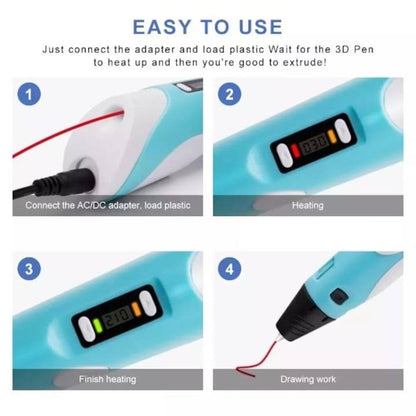 EASY TO USE

Just connect the adapter and load plastic Wait for the 3D Pen to heat up and then you're good to extrude!

1

Connect the AC/DC adapter, load plastic

2

038

Heating

3

210

Finish heating

4

Drawing work