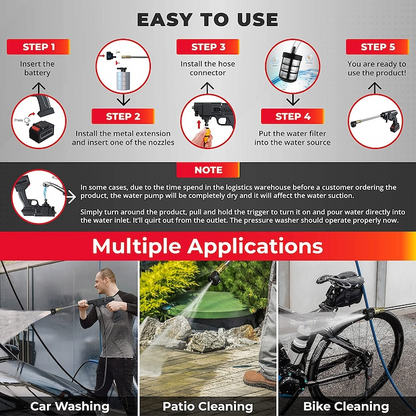 EASY TO USE

STEP 1
Insert the battery

Press

STEP 2
Install the metal extension and insert one of the nozzles

STEP 3
Install the hose connector

STEP 4
Put the water filter into the water source

STEP 5
You are ready to use the product!

NOTE

In some cases, due to the time spend in the logistics warehouse before a customer ordering the product, the water pump will be completely dry and it will affect the water suction.

Simply turn around the product, pull and hold the trigger to turn it on and pour water directly into the water inlet. It'll quirt out from the outlet. The pressure washer should operate properly now.

Multiple Applications

Car Washing

Patio Cleaning

Bike Cleaning