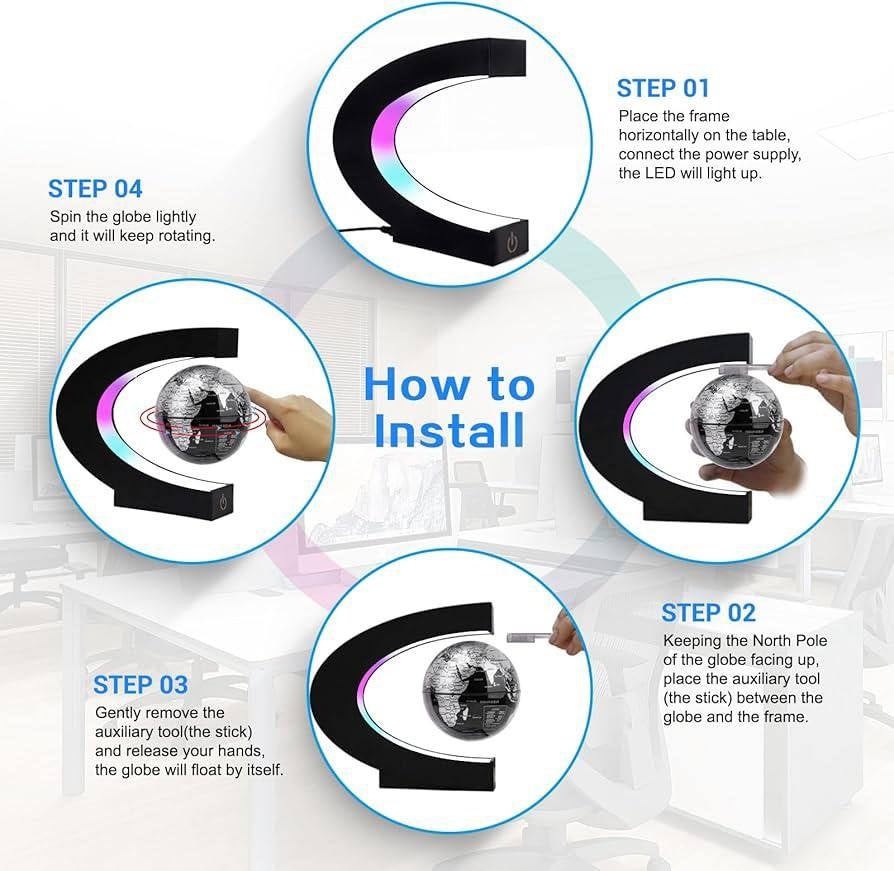 How to Install

STEP 01
Place the frame horizontally on the table, connect the power supply, the LED will light up.

STEP 02
Keeping the North Pole of the globe facing up, place the auxiliary tool (the stick) between the globe and the frame.

STEP 03
Gently remove the auxiliary tool(the stick) and release your hands, the globe will float by itself.

STEP 04
Spin the globe lightly and it will keep rotating.