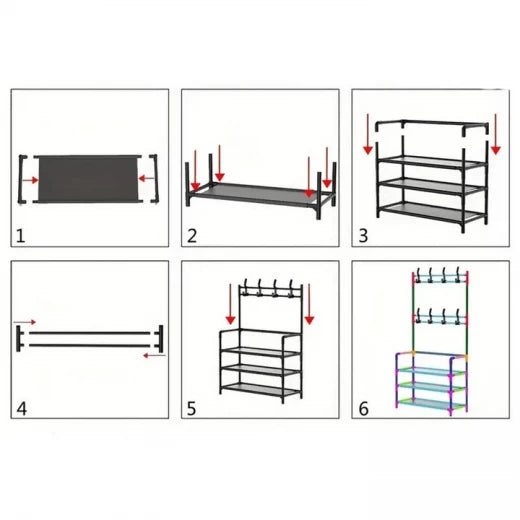 1

2

3

4

5

6